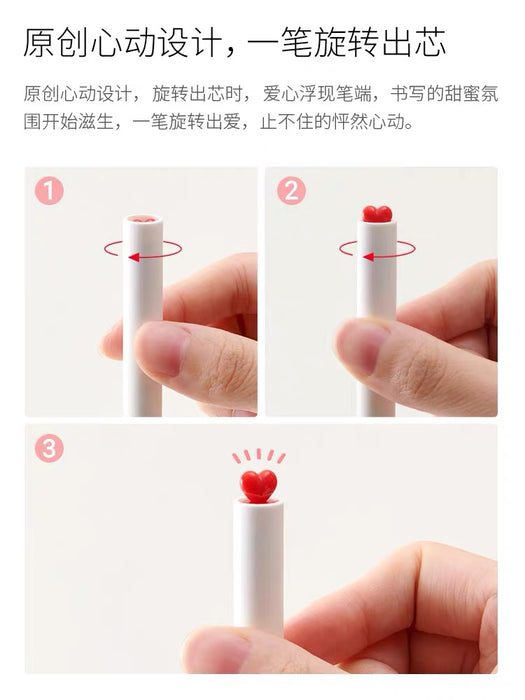 原创心动设计，一笔旋转出芯

原创心动设计，旋转出芯时，爱心浮现笔端，书写的甜蜜氛围开始滋生，一笔旋转出爱，止不住的怦然心动。

1

2

3