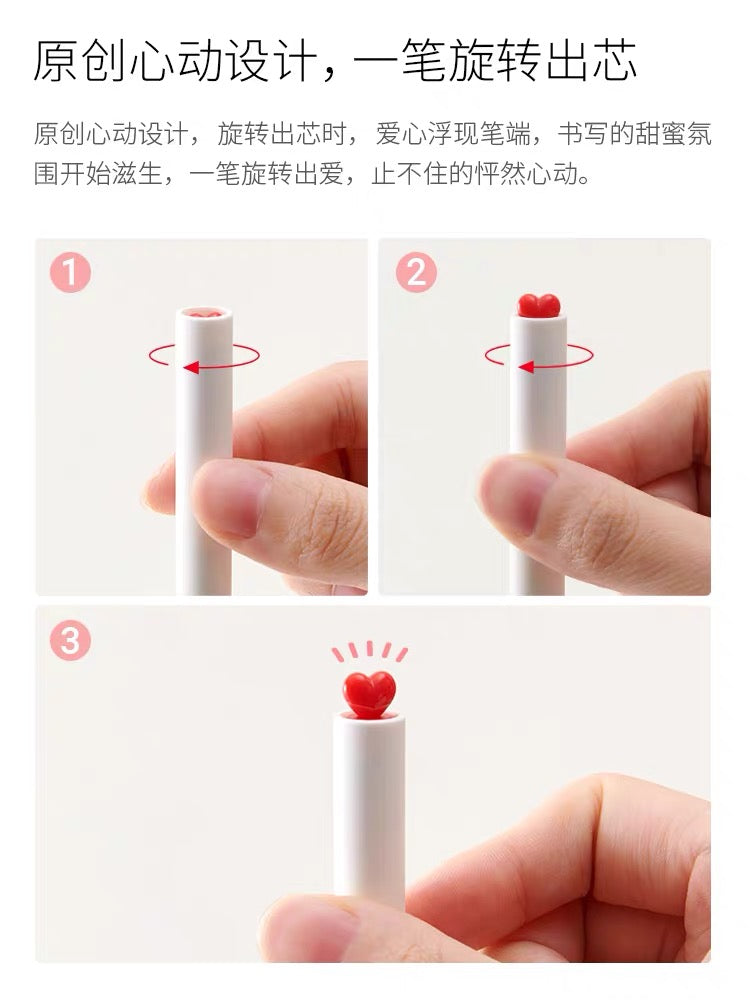 原创心动设计，一笔旋转出芯

原创心动设计，旋转出芯时，爱心浮现笔端，书写的甜蜜氛围开始滋生，一笔旋转出爱，止不住的怦然心动。

1

2

3